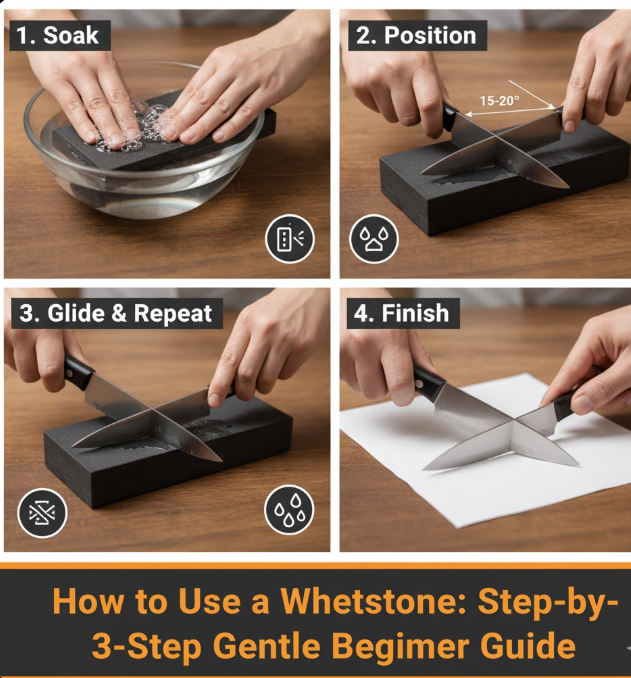 1. Soak

2. Position

15-20°

3. Glide & Repeat

4. Finish

How to Use a Whetstone: Step-by-3-Step Gentle Begimer Guide