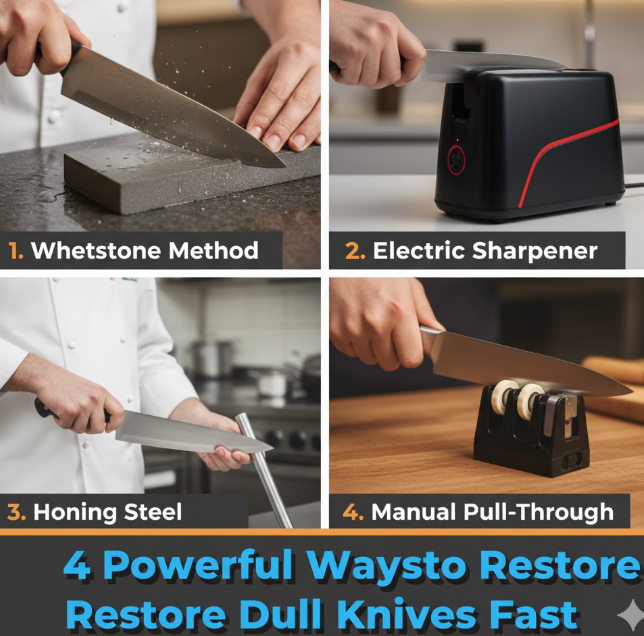 1. Whetstone Method

2. Electric Sharpener

3. Honing Steel

4. Manual Pull-Through

4 Powerful Waysto Restore Restore Dull Knives Fast