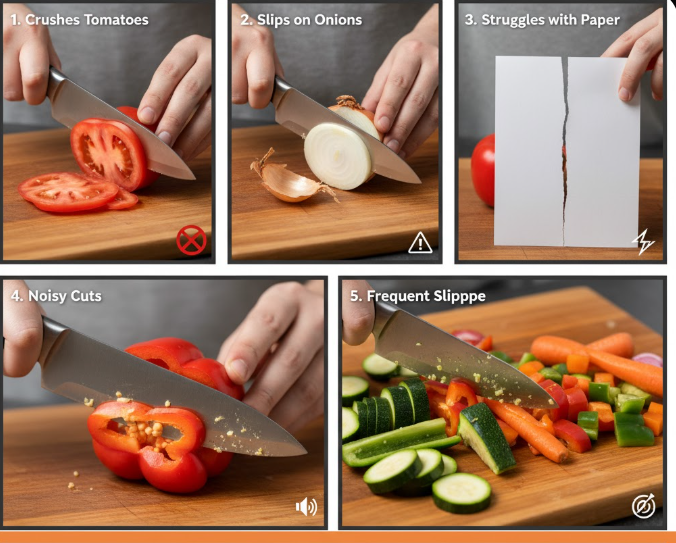 1. Crushes Tomatoes

2. Slips on Onions

3. Struggles with Paper

4. Noisy Cuts

5. Frequent Slipppe